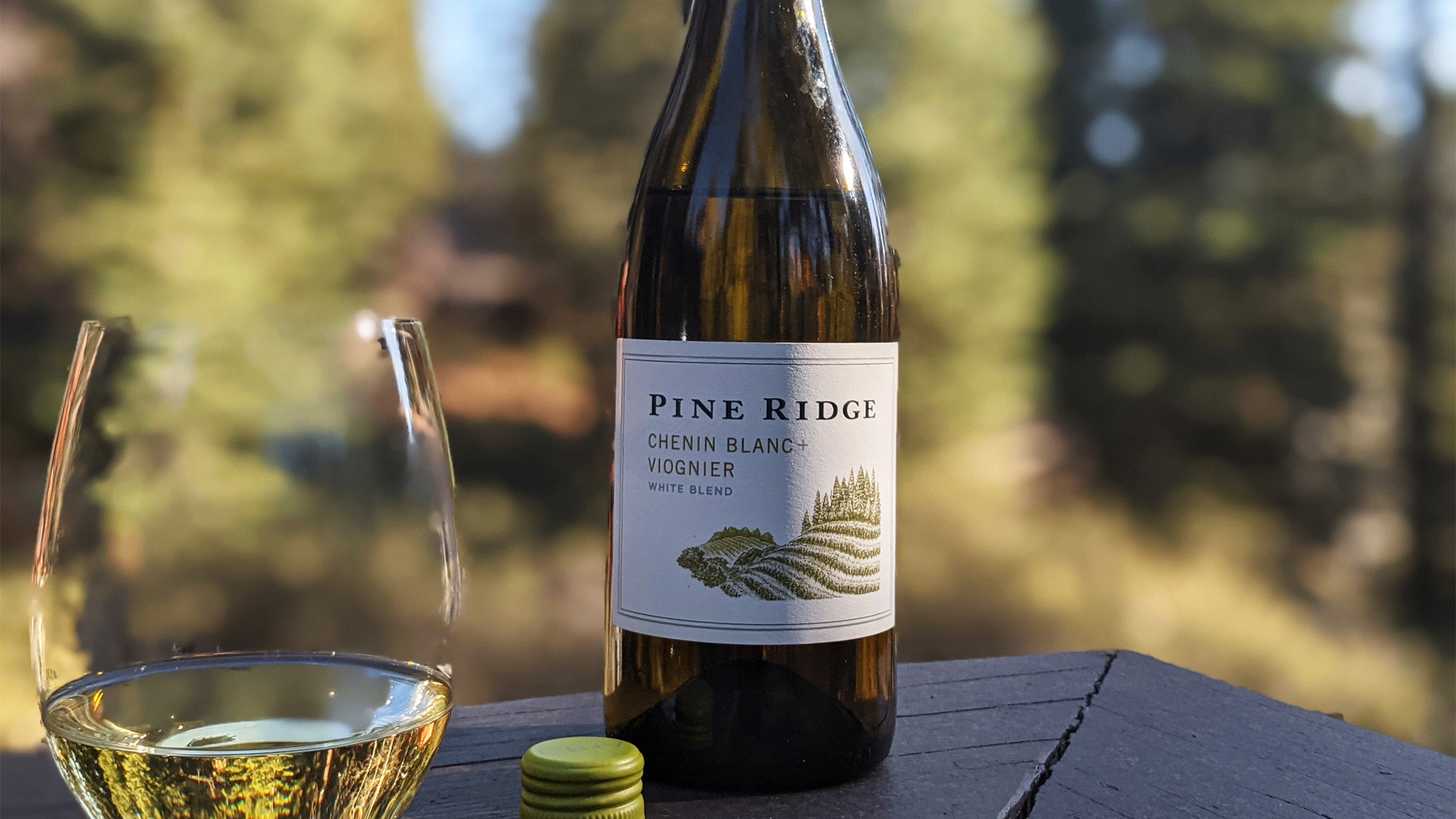 PINE RIDGE

CHENIN BLANC+
VIOGNIER
WHITE BLEND